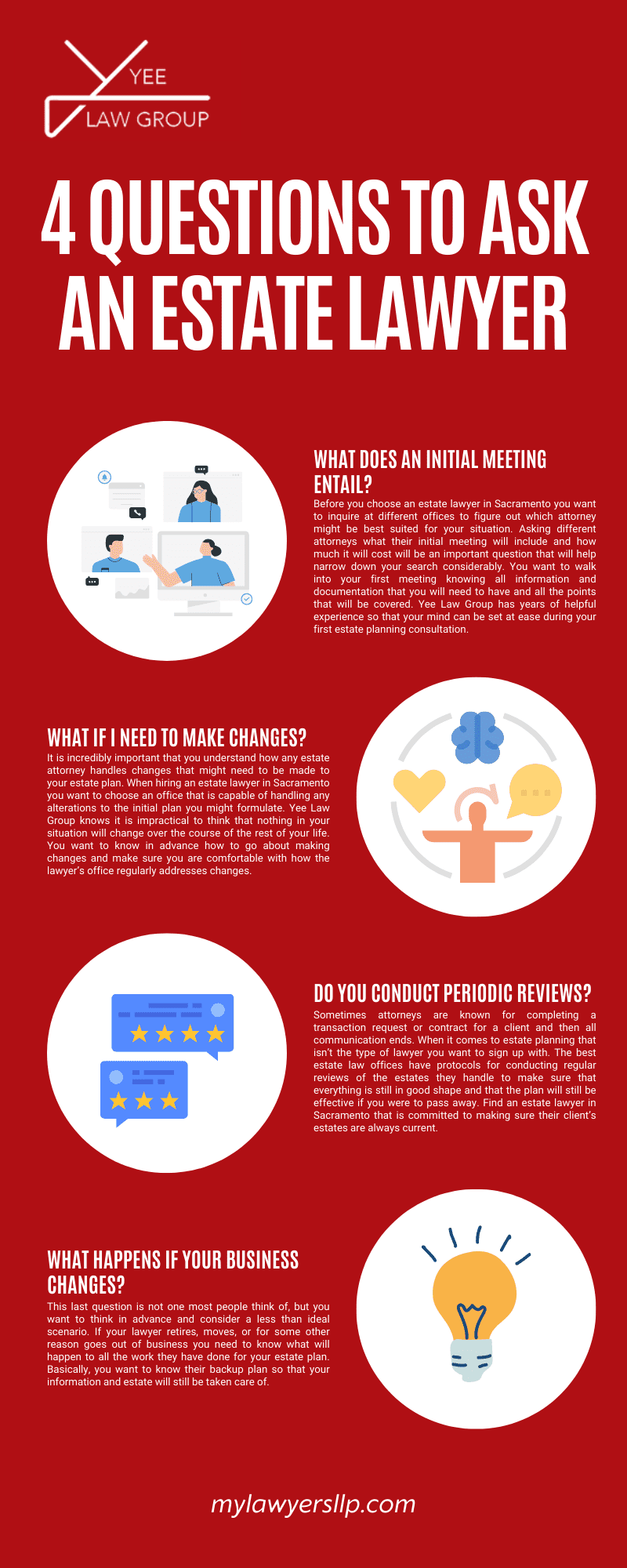 YEE
LAW GROUP

4 QUESTIONS TO ASK AN ESTATE LAWYER

WHAT DOES AN INITIAL MEETING ENTAIL?

Before you choose an estate lawyer in Sacramento you want to inquire at different offices to figure out which attorney might be best suited for your situation. Asking different attorneys what their initial meeting will include and how much it will cost will be an important question that will help narrow down your search considerably. You want to walk into your first meeting knowing all information and documentation that you will need to have and all the points that will be covered. Yee Law Group has years of helpful experience so that your mind can be set at ease during your first estate planning consultation.

WHAT IF I NEED TO MAKE CHANGES?

It is incredibly important that you understand how any estate attorney handles changes that might need to be made to your estate plan. When hiring an estate lawyer in Sacramento you want to choose an office that is capable of handling any alterations to the initial plan you might formulate. Yee Law Group knows it is impractical to think that nothing in your situation will change over the course of the rest of your life. You want to know in advance how to go about making changes and make sure you are comfortable with how the lawyer's office regularly addresses changes.

DO YOU CONDUCT PERIODIC REVIEWS?

Sometimes attorneys are known for completing a transaction request or contract for a client and then all communication ends. When it comes to estate planning that isn't the type of lawyer you want to sign up with. The best estate law offices have protocols for conducting regular reviews of the estates they handle to make sure that everything is still in good shape and that the plan will still be effective if you were to pass away. Find an estate lawyer in Sacramento that is committed to making sure their client's estates are always current.

WHAT HAPPENS IF YOUR BUSINESS CHANGES?

This last question is not one most people think of, but you want to think in advance and consider a less than ideal scenario. If your lawyer retires, moves, or for some other reason goes out of business you need to know what will happen to all the work they have done for your estate plan. Basically, you want to know their backup plan so that your information and estate will still be taken care of.

mylawyersllp.com